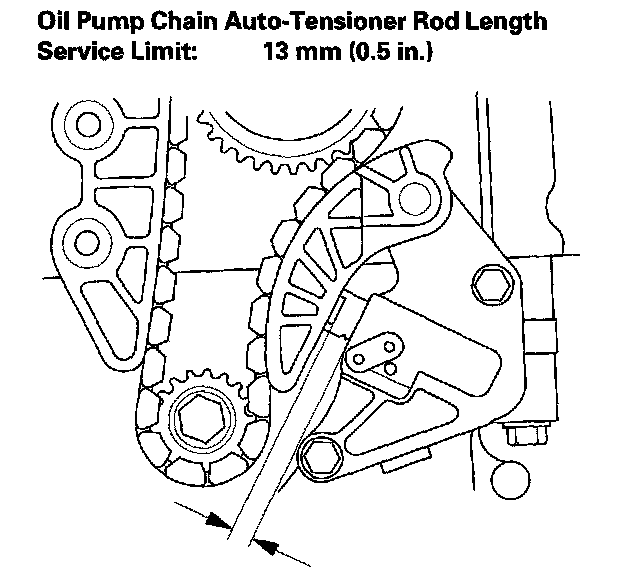 Oil Pump Chain Auto-Tensioner Rod Length
Service Limit: 13 mm (0.5 in.)