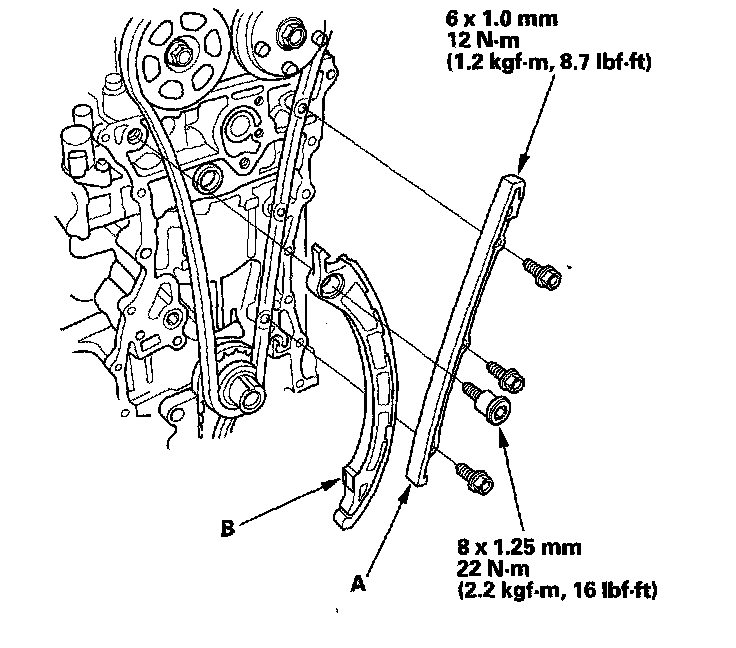 6 x 1.0 mm
12 N·m
(1.2 kgf·m, 8.7 lbf·ft)

B

A

8 x 1.25 mm
22 N·m
(2.2 kgf·m, 16 lbf·ft)