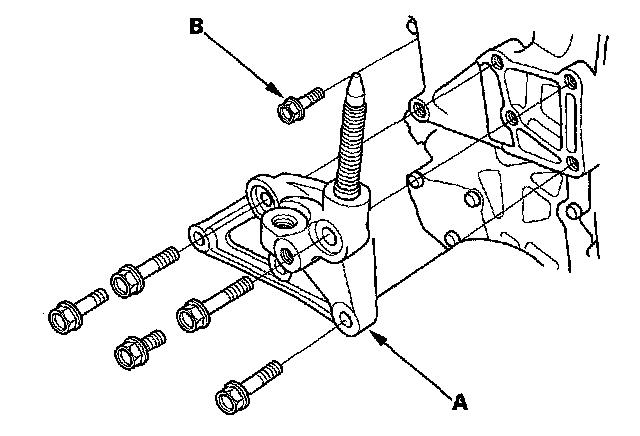 B

A