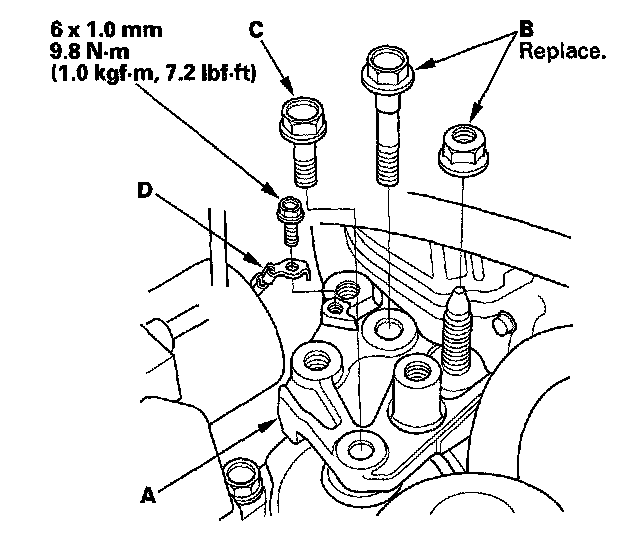 6 x 1.0 mm
9.8 N·m
(1.0 kgf·m, 7.2 lbf·ft)

C

B
Replace.

D

A