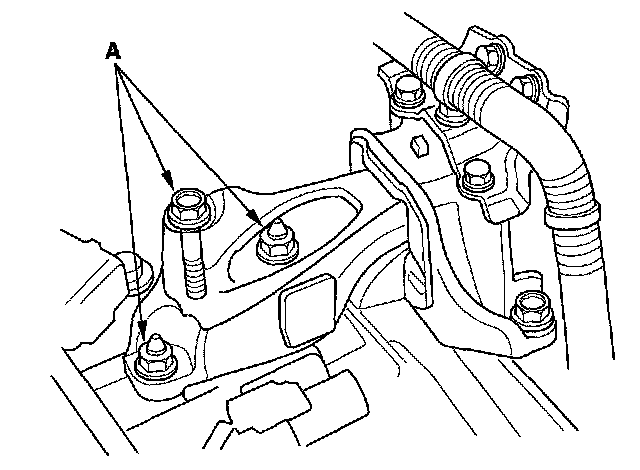 A