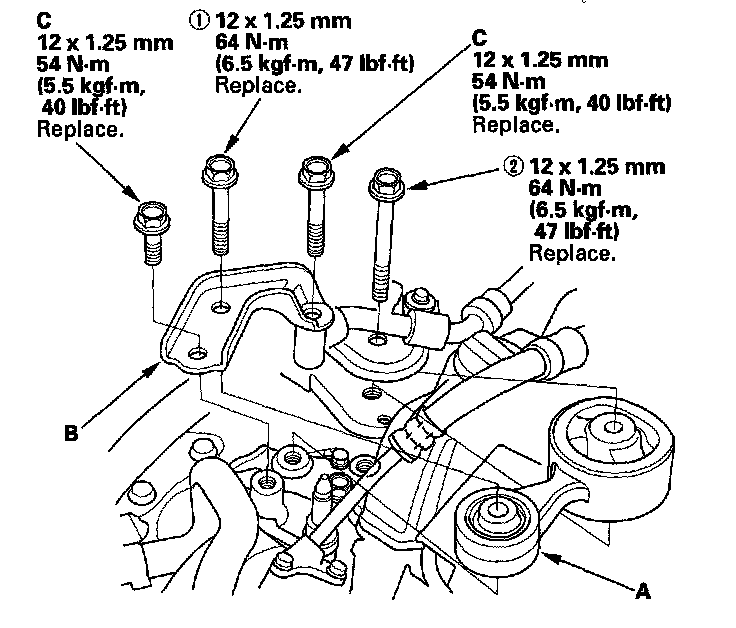 C
12 x 1.25 mm
54 N·m
(5.5 kgf·m,
40 lbf·ft)
Replace.

① 12 x 1.25 mm
64 N·m
(6.5 kgf·m, 47 lbf·ft)
Replace.

C
12 x 1.25 mm
54 N·m
(5.5 kgf·m, 40 lbf·ft)
Replace.

② 12 x 1.25 mm
64 N·m
(6.5 kgf·m,
47 lbf·ft)
Replace.

B

A