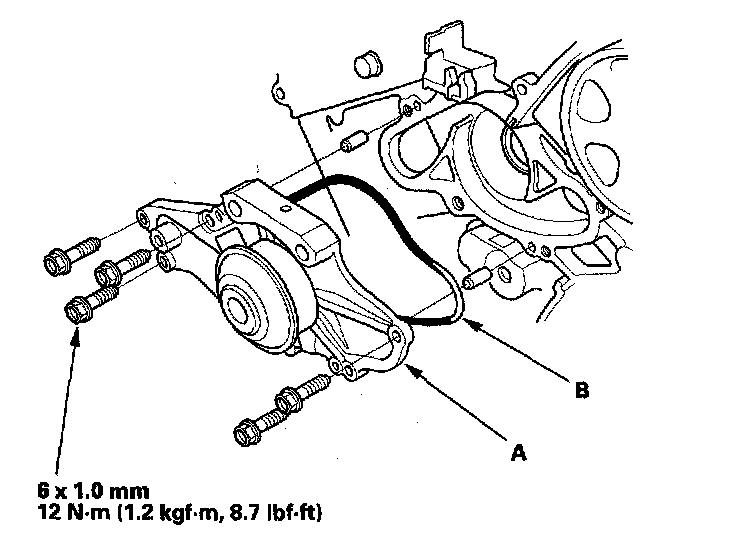 B

A

6 x 1.0 mm
12 N·m (1.2 kgf·m, 8.7 lbf·ft)