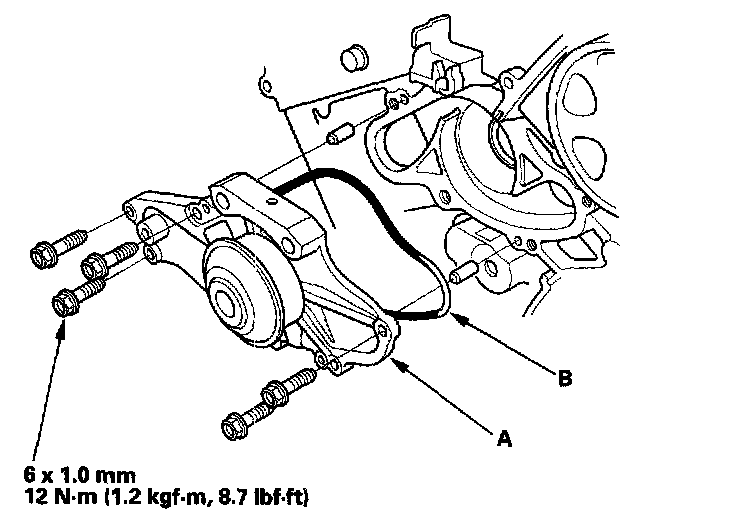 B

A

6 x 1.0 mm
12 N·m (1.2 kgf·m, 8.7 lbf·ft)