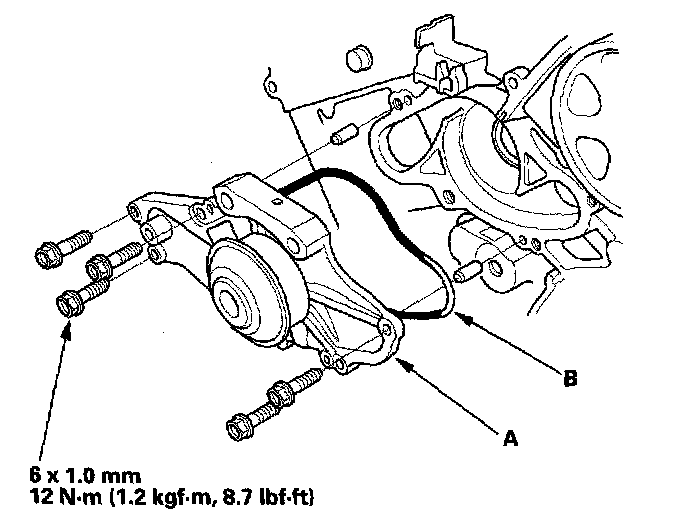 B

A

6 x 1.0 mm
12 N·m (1.2 kgf·m, 8.7 lbf·ft)