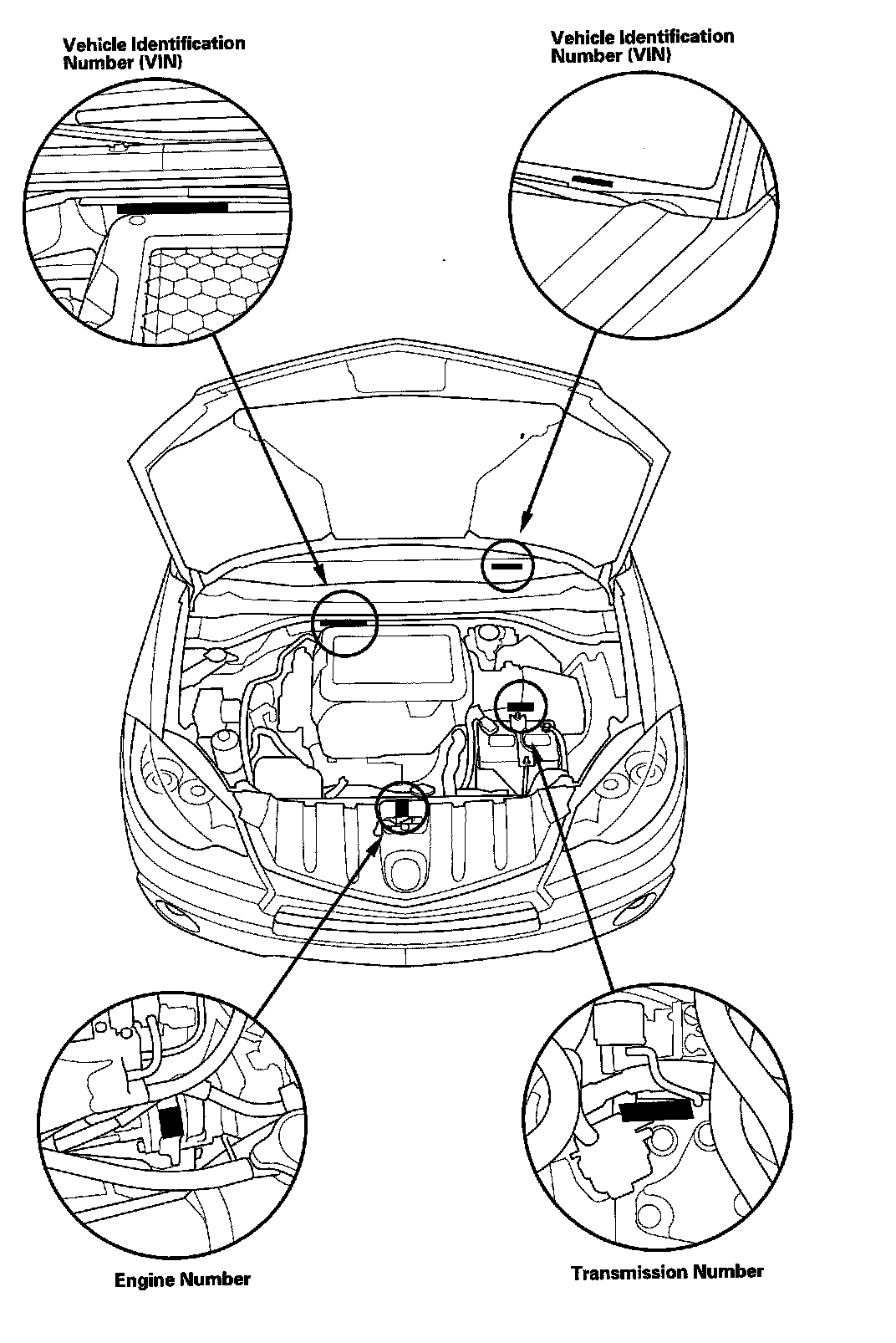 Vehicle Identification Number (VIN)

Vehicle Identification Number (VIN)

Engine Number

Transmission Number