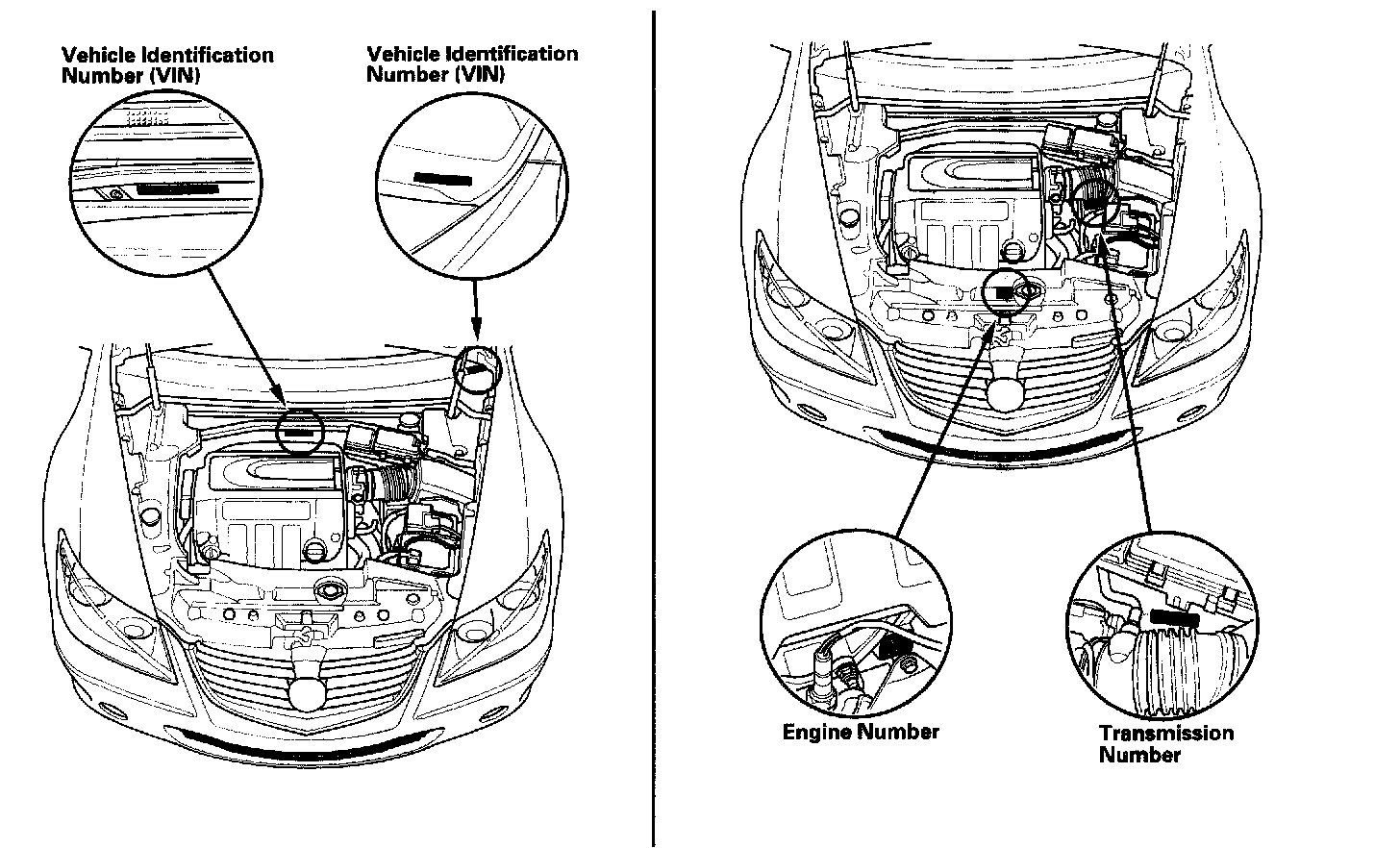 Vehicle Identification Number (VIN)

Vehicle Identification Number (VIN)

Engine Number

Transmission Number