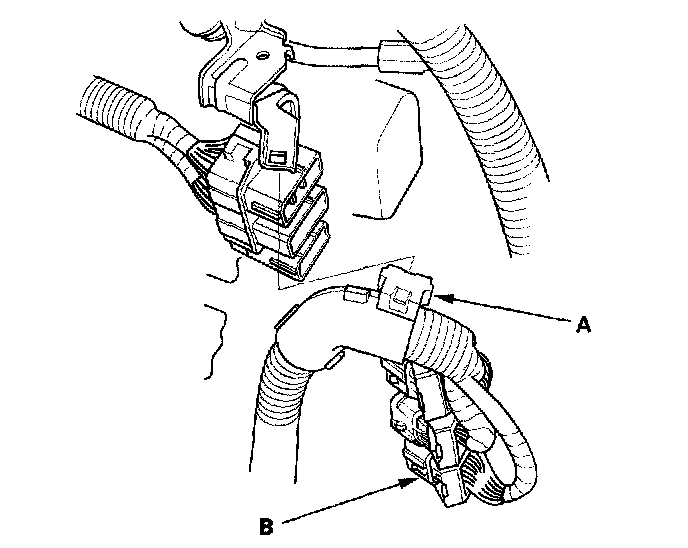 A

B