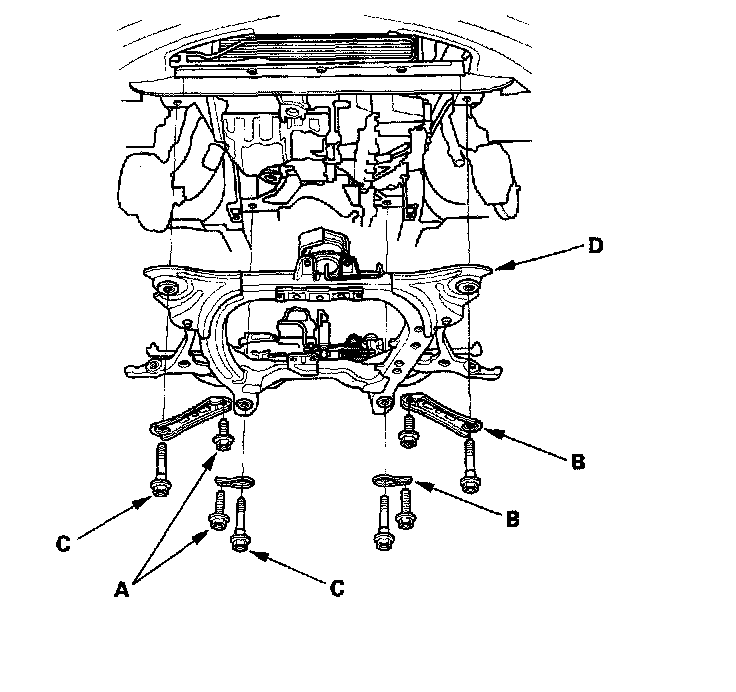 D
B
B
C
A
C