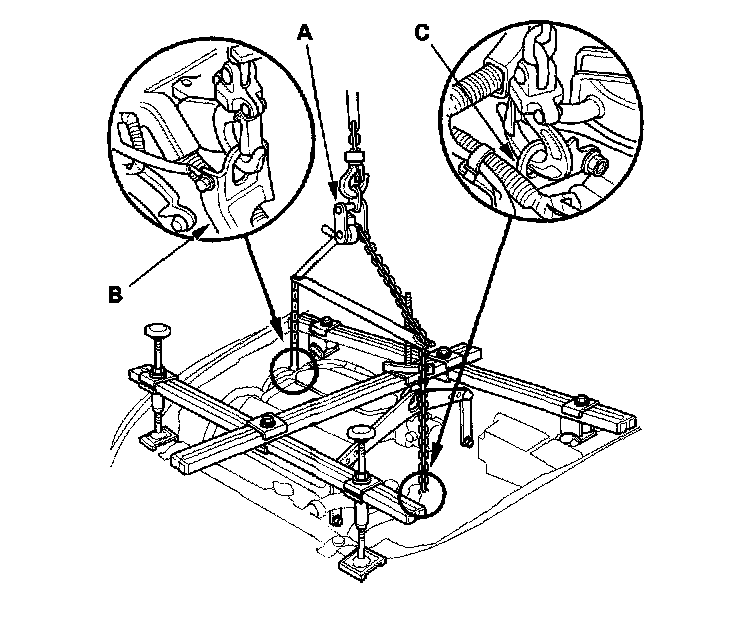 A
C
B