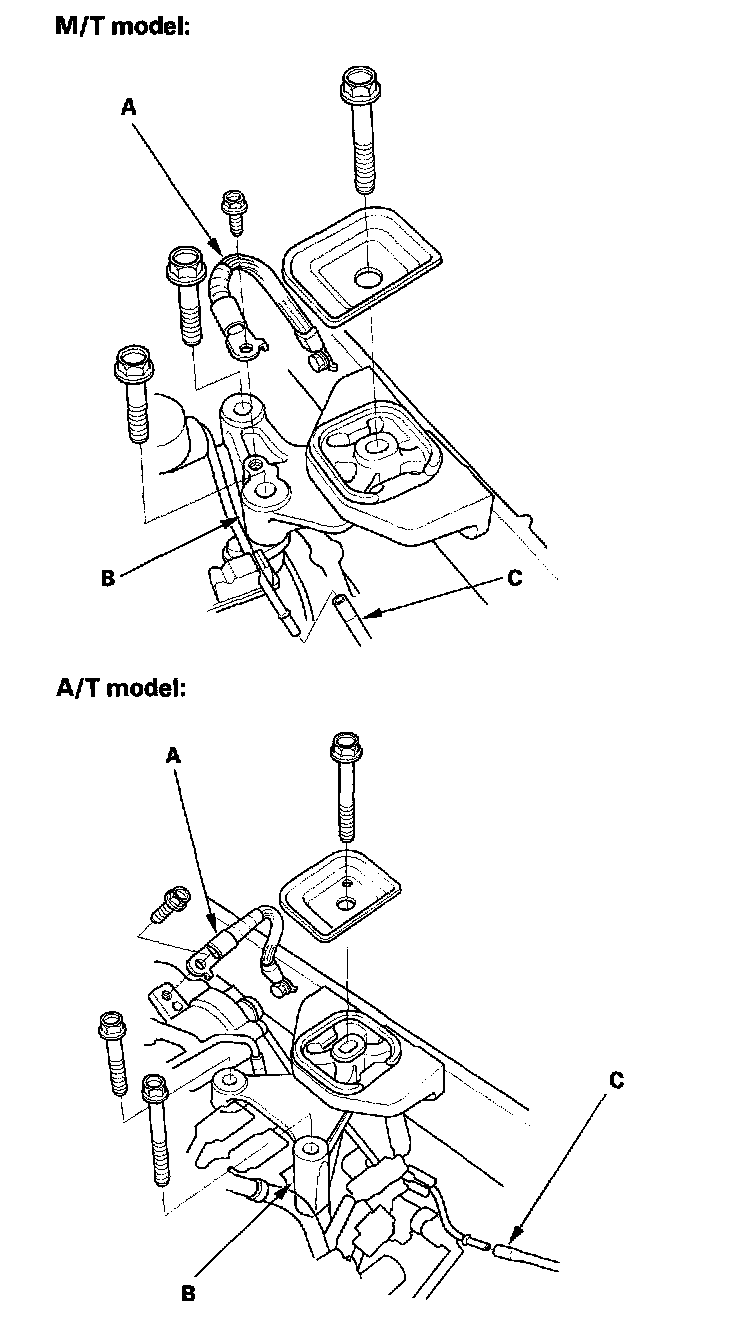 M/T model:

A

B

C

A/T model:

A

C

B