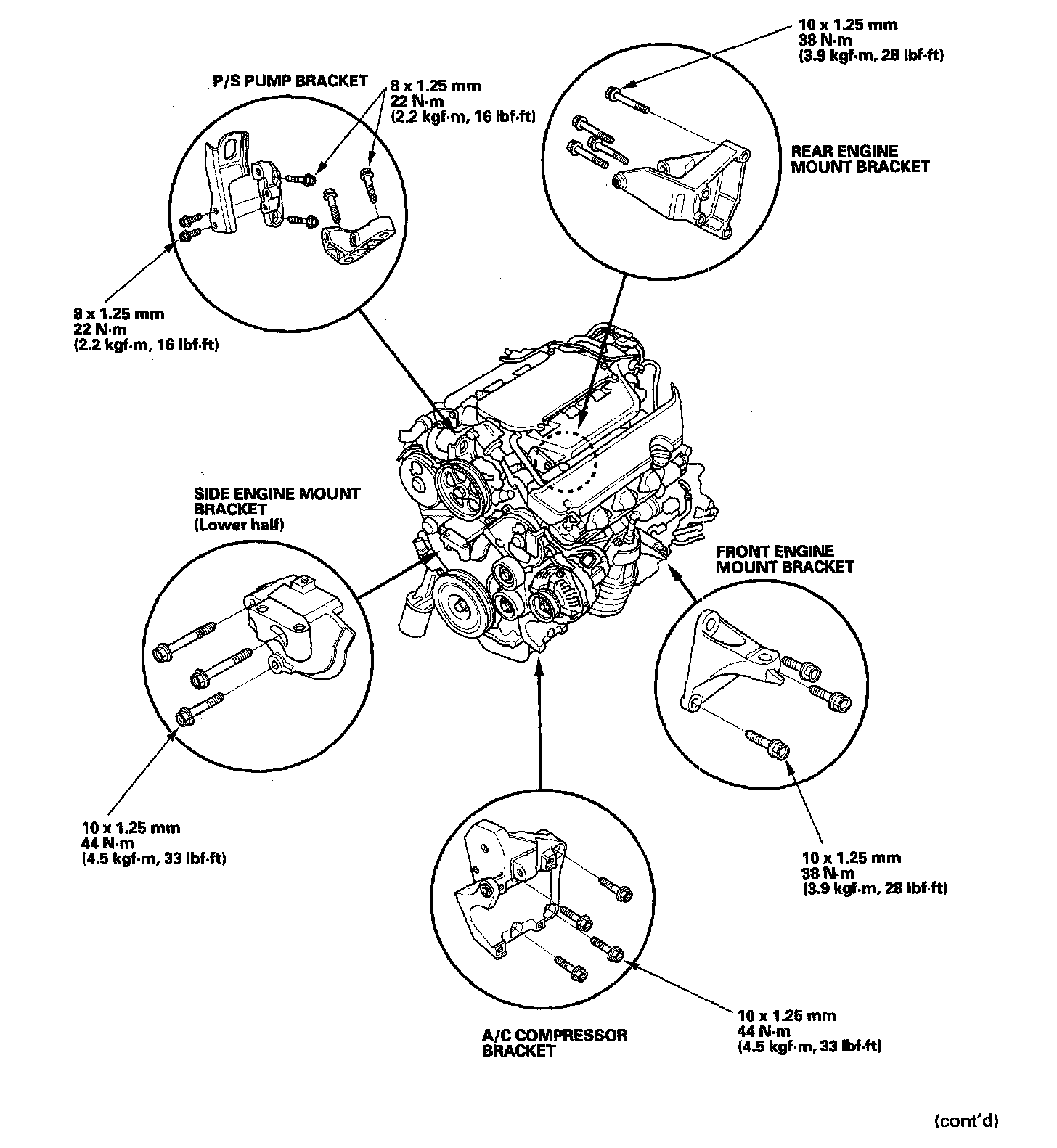 10 x 1.25 mm
38 N·m
(3.9 kgf·m, 28 lbf·ft)

P/S PUMP BRACKET

8 x 1.25 mm
22 N·m
(2.2 kgf·m, 16 lbf·ft)

REAR ENGINE
MOUNT BRACKET

8 x 1.25 mm
22 N·m
(2.2 kgf·m, 16 lbf·ft)

SIDE ENGINE MOUNT
BRACKET
(Lower half)

FRONT ENGINE
MOUNT BRACKET

10 x 1.25 mm
44 N·m
(4.5 kgf·m, 33 lbf·ft)

10 x 1.25 mm
38 N·m
(3.9 kgf·m, 28 lbf·ft)

10 x 1.25 mm
44 N·m
(4.5 kgf·m, 33 lbf·ft)

A/C COMPRESSOR
BRACKET

(cont'd)