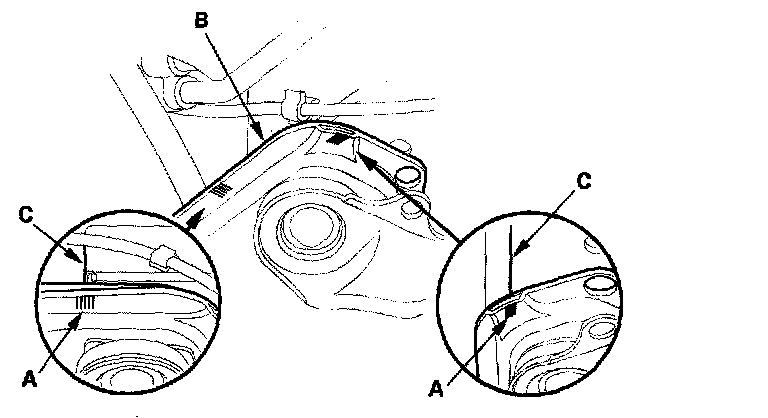 B
C
C
A
A