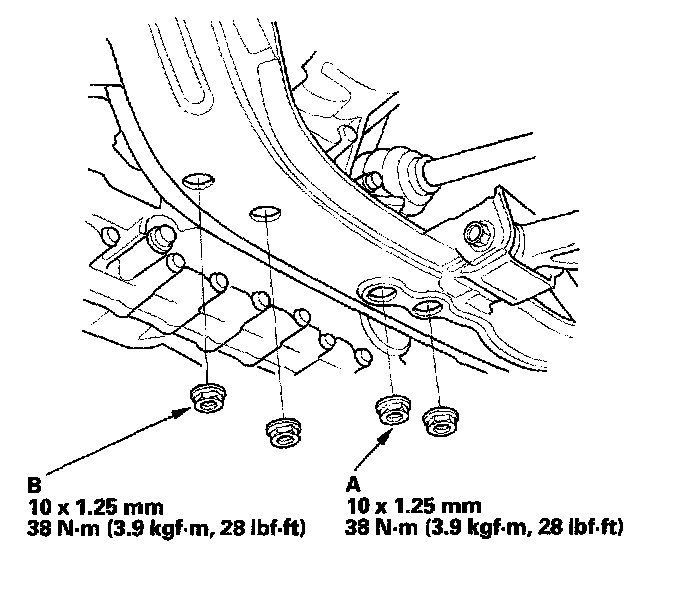 B
10 x 1.25 mm
38 N·m (3.9 kgf·m, 28 lbf·ft)

A
10 x 1.25 mm
38 N·m (3.9 kgf·m, 28 lbf·ft)