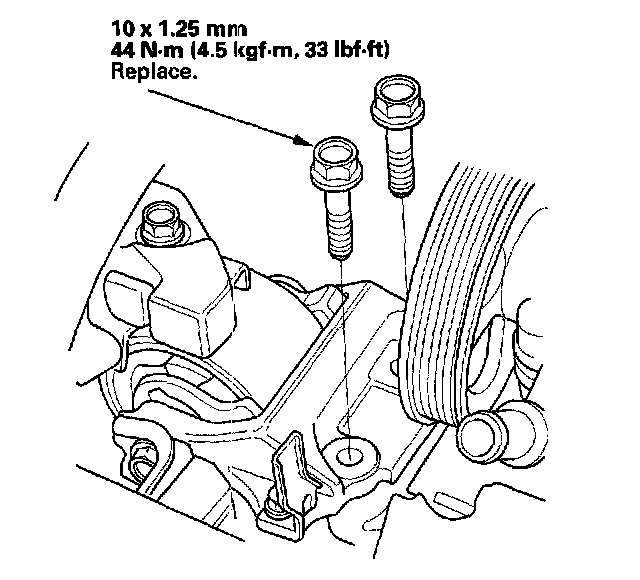 10 x 1.25 mm
44 N·m (4.5 kgf·m, 33 lbf·ft)
Replace.