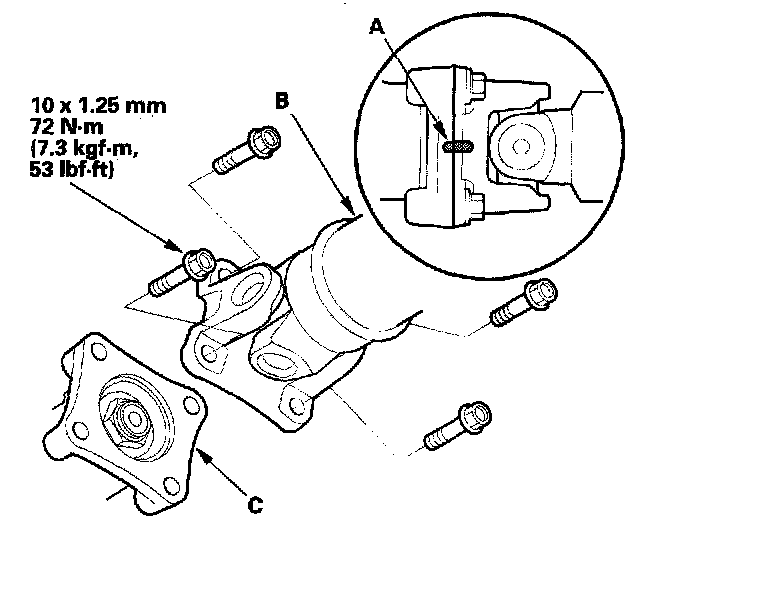 A

10 x 1.25 mm
72 N·m
(7.3 kgf·m,
53 lbf·ft)

B

C