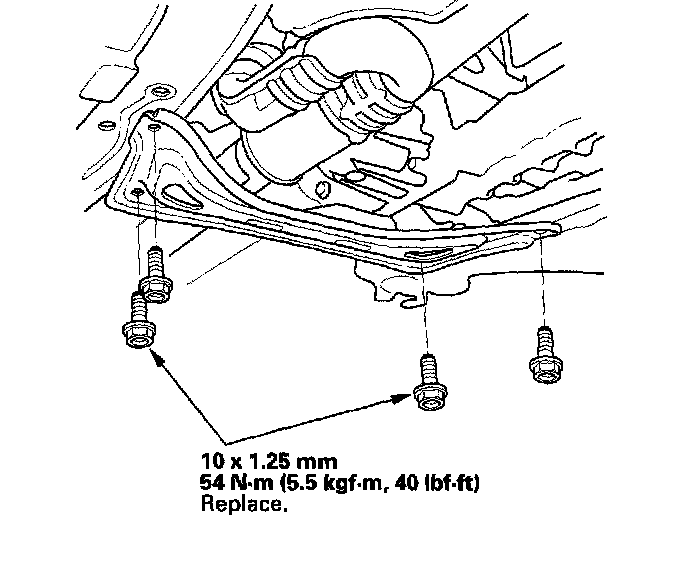 10 x 1.25 mm
54 N·m (5.5 kgf·m, 40 lbf·ft)
Replace.