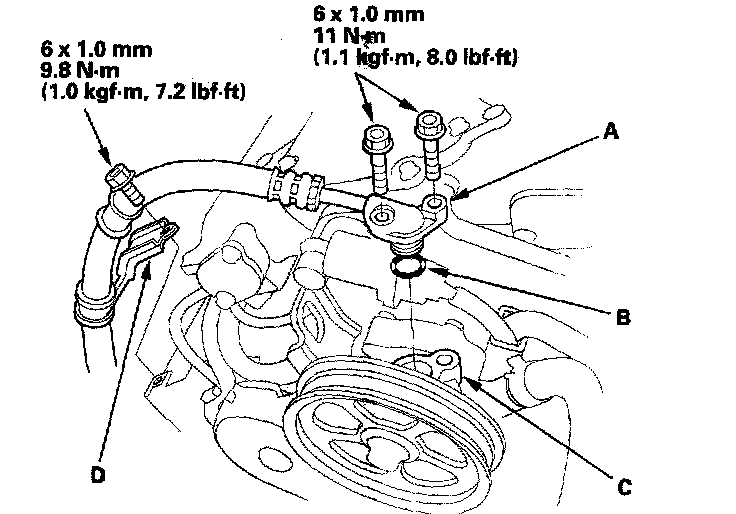 6 x 1.0 mm
9.8 N·m
(1.0 kgf·m, 7.2 lbf·ft)

6 x 1.0 mm
11 N·m
(1.1 kgf·m, 8.0 lbf·ft)

A

B

C

D