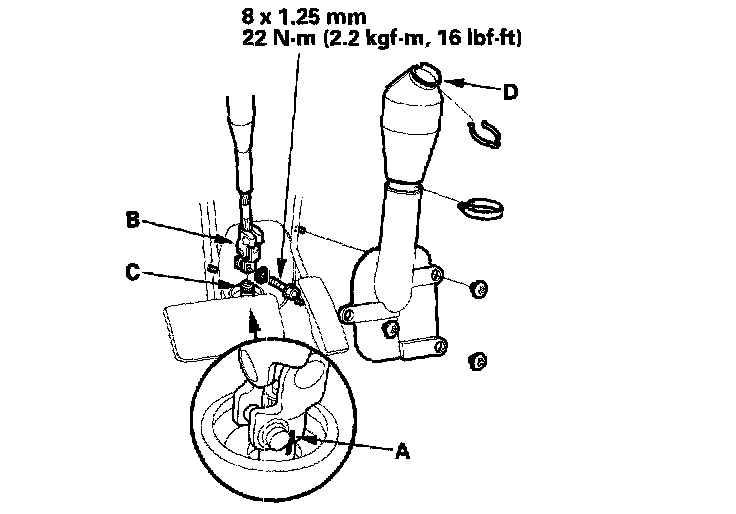 8 x 1.25 mm
22 N·m (2.2 kgf·m, 16 lbf·ft)

D

B

C

A