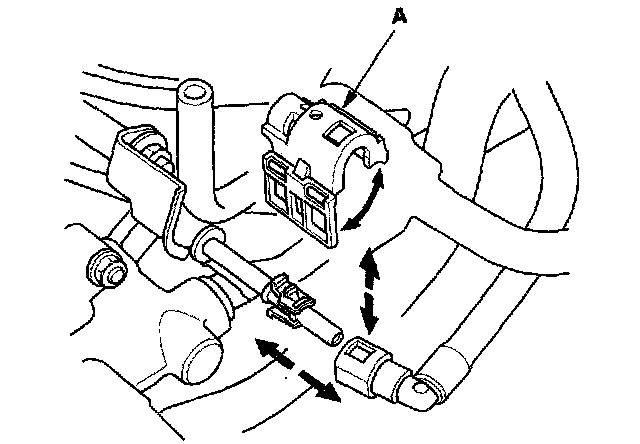 A