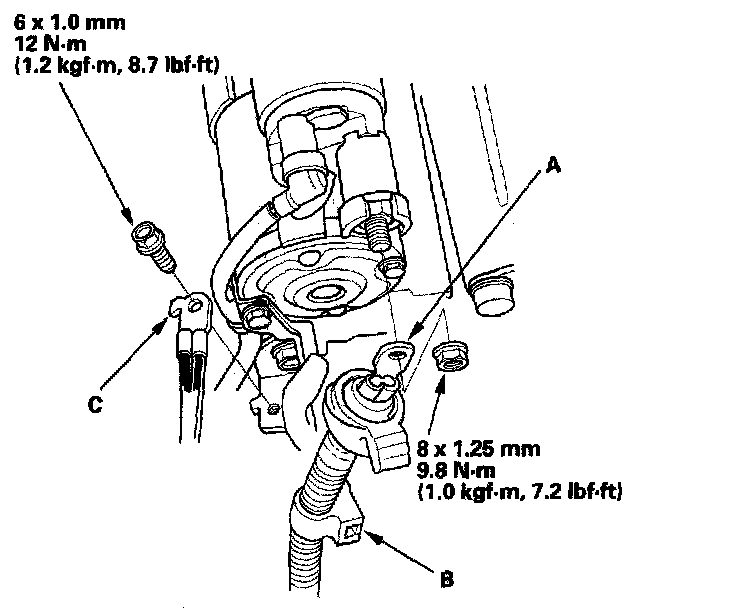 6 x 1.0 mm
12 N·m
(1.2 kgf·m, 8.7 lbf·ft)

A

C

8 x 1.25 mm
9.8 N·m
(1.0 kgf·m, 7.2 lbf·ft)

B