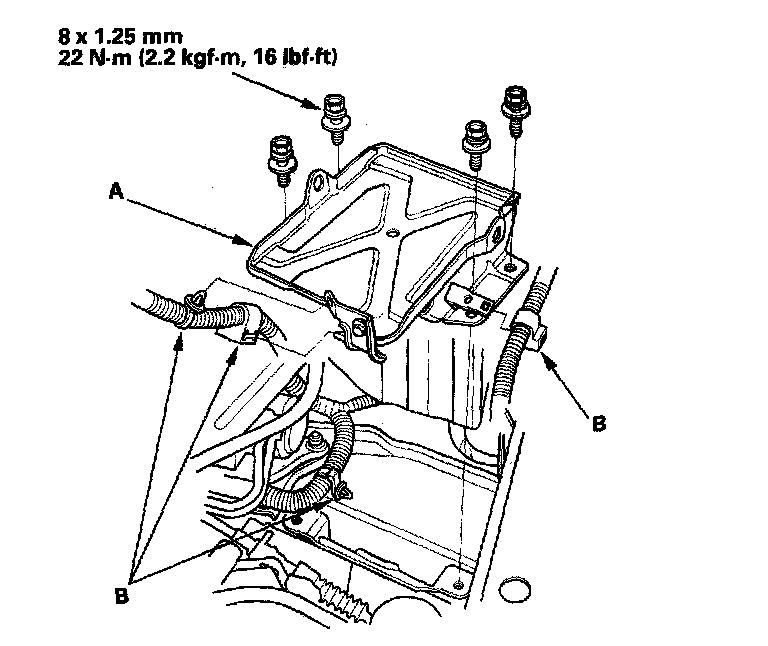 8 x 1.25 mm
22 N·m (2.2 kgf·m, 16 lbf·ft)

A

B

B