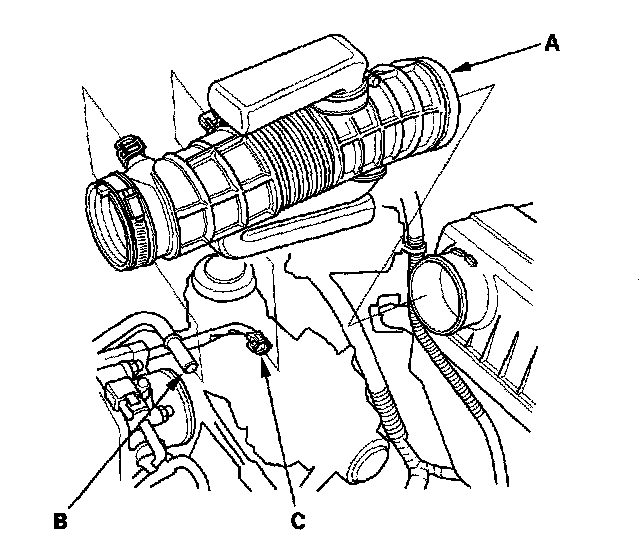 A

B

C