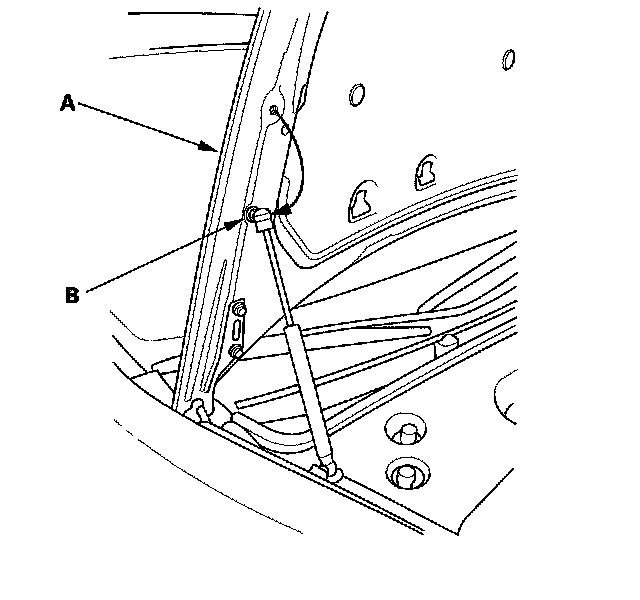 A

B