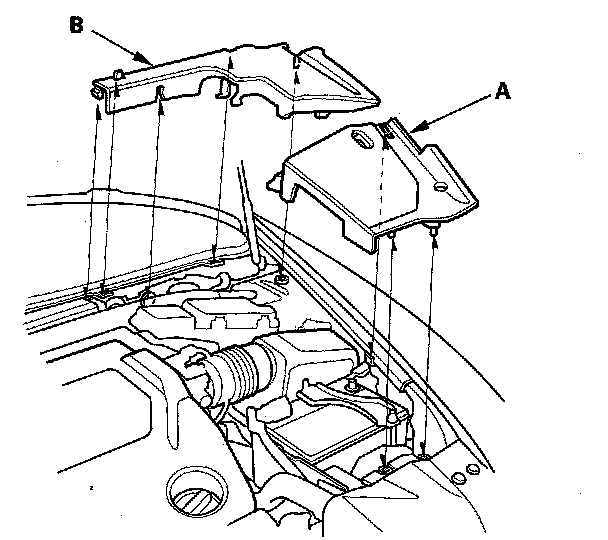 B

A