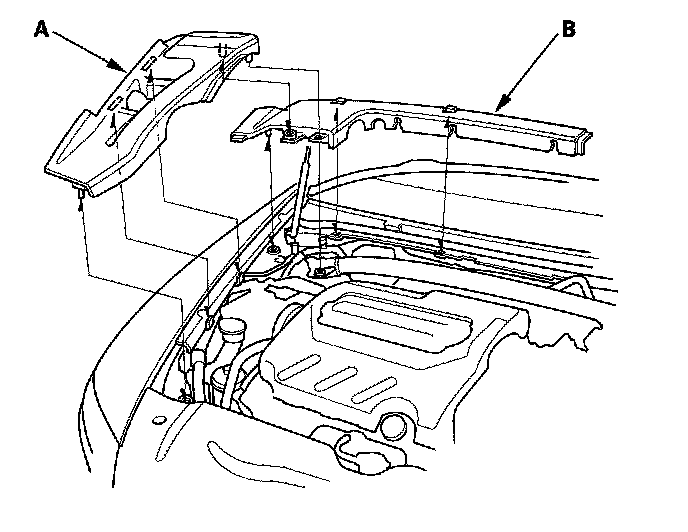 A

B