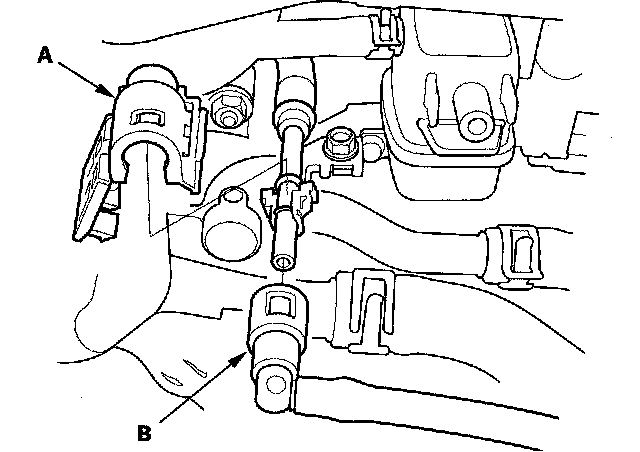 A

B