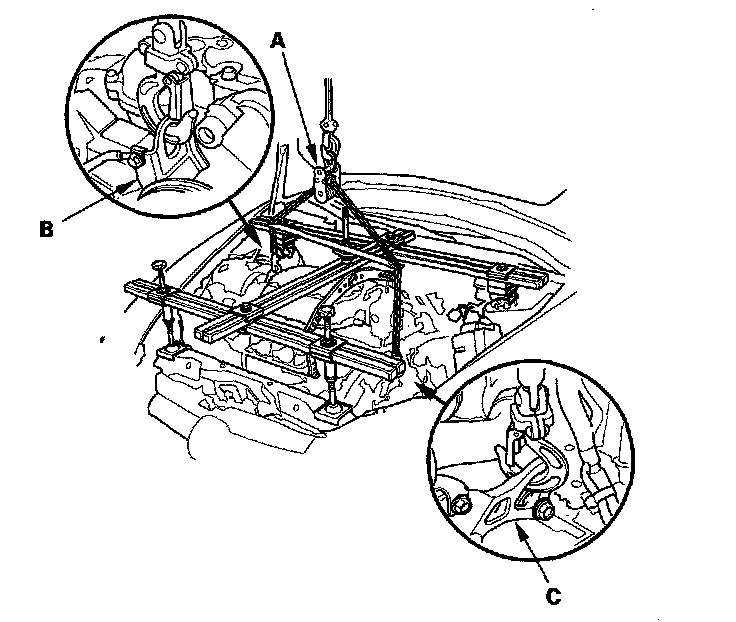 A

B

C