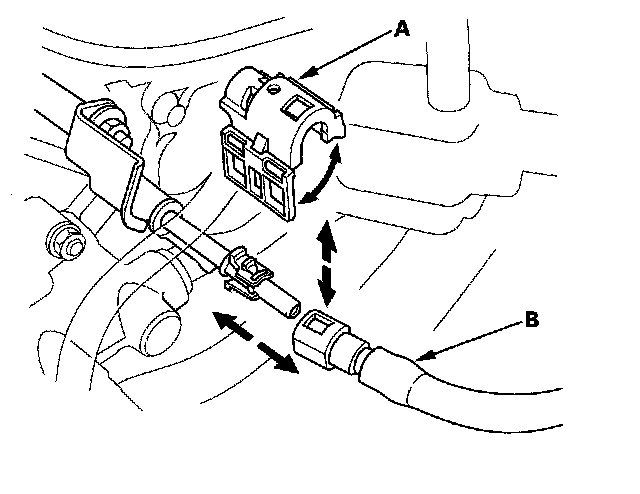 A

B