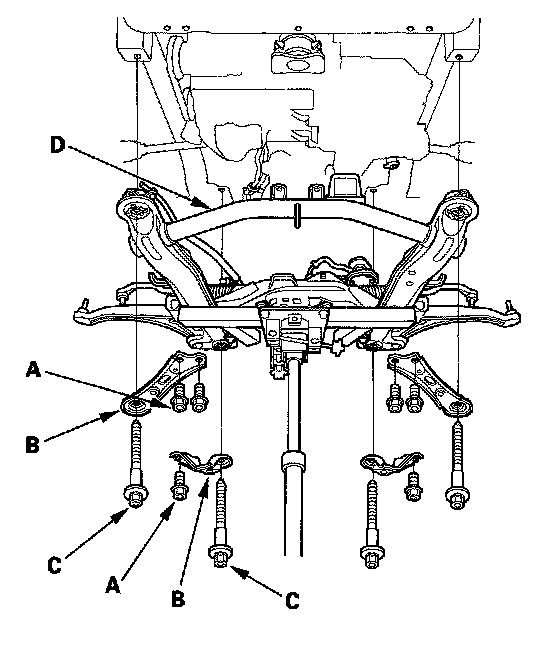 D
A
B
C
A
B
C