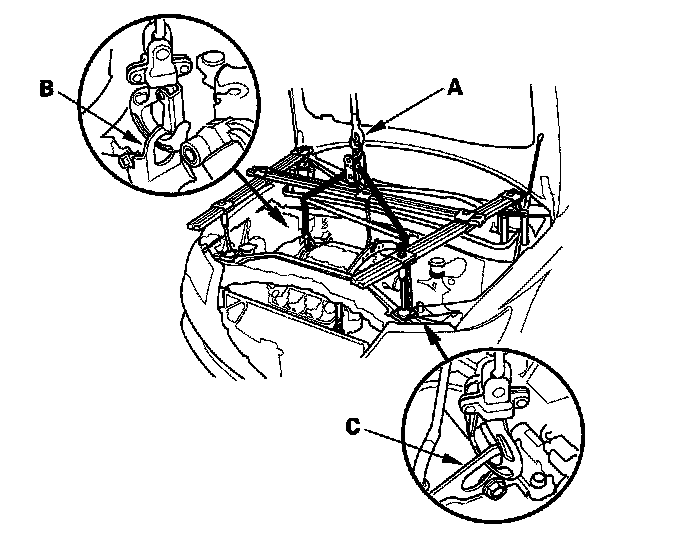 B

A

C