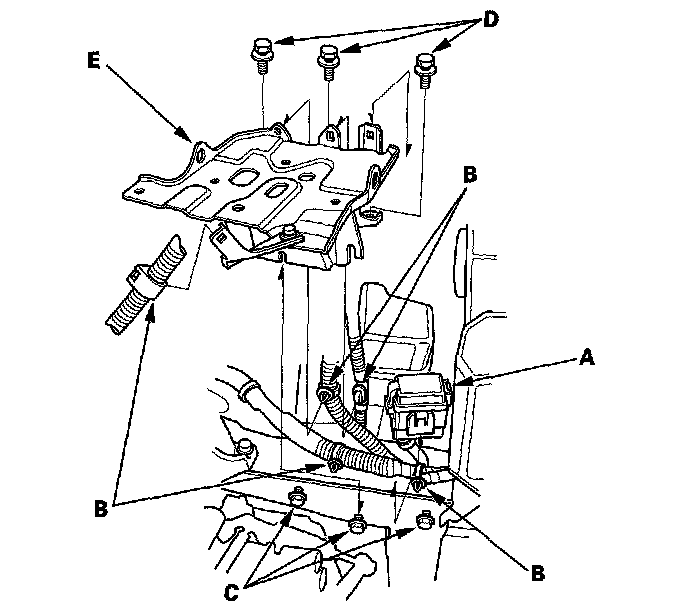 D
E
B
A
B
B
C