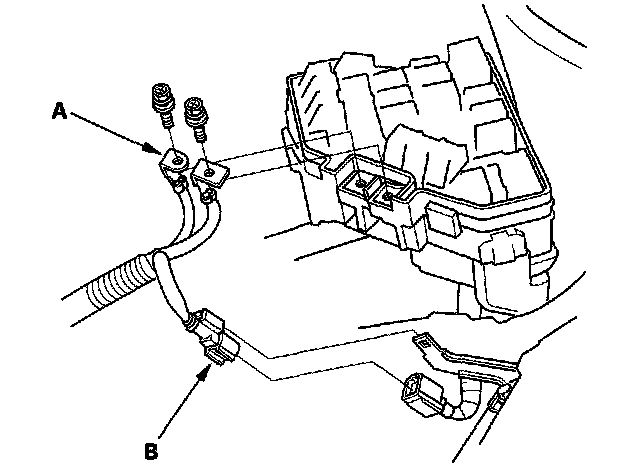 A

B