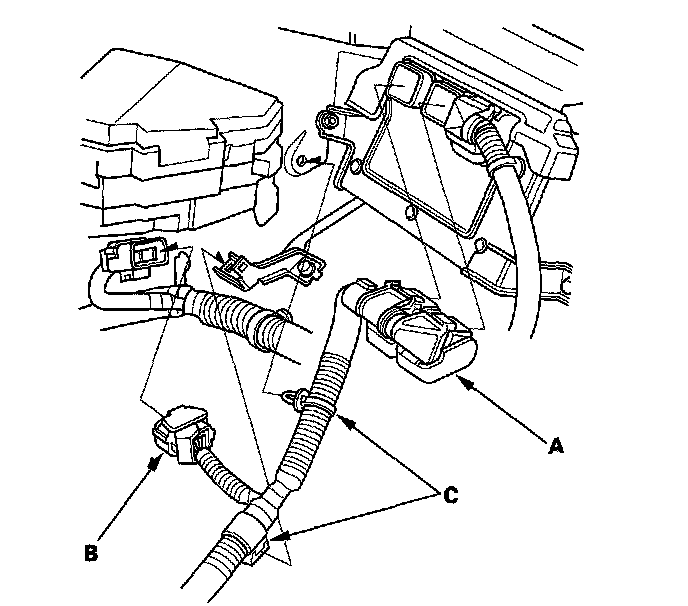 A

C

B