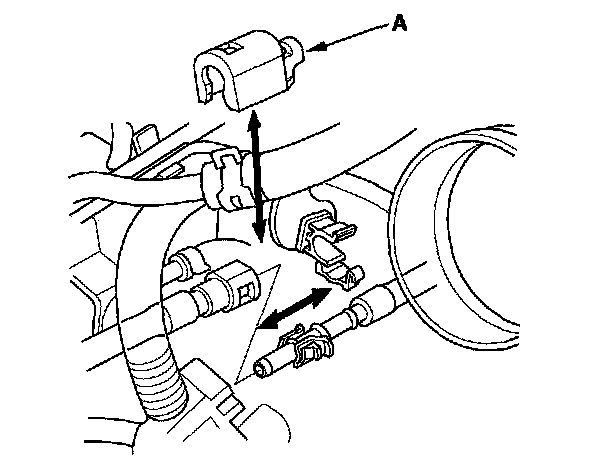 A