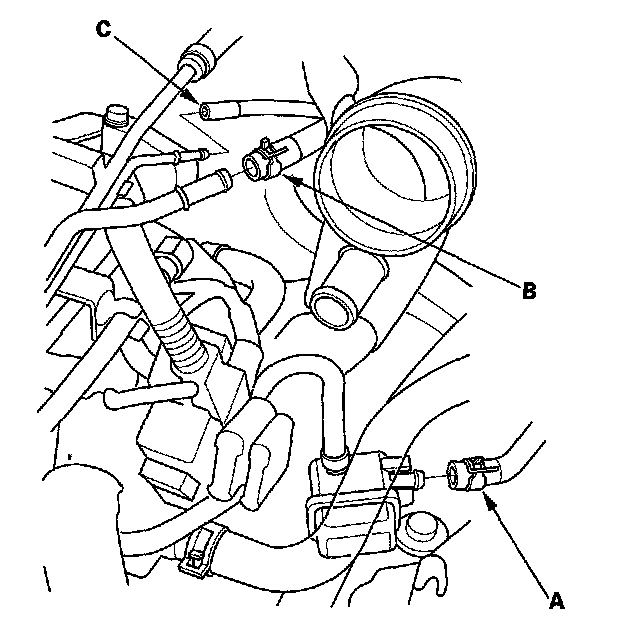 C

B

A