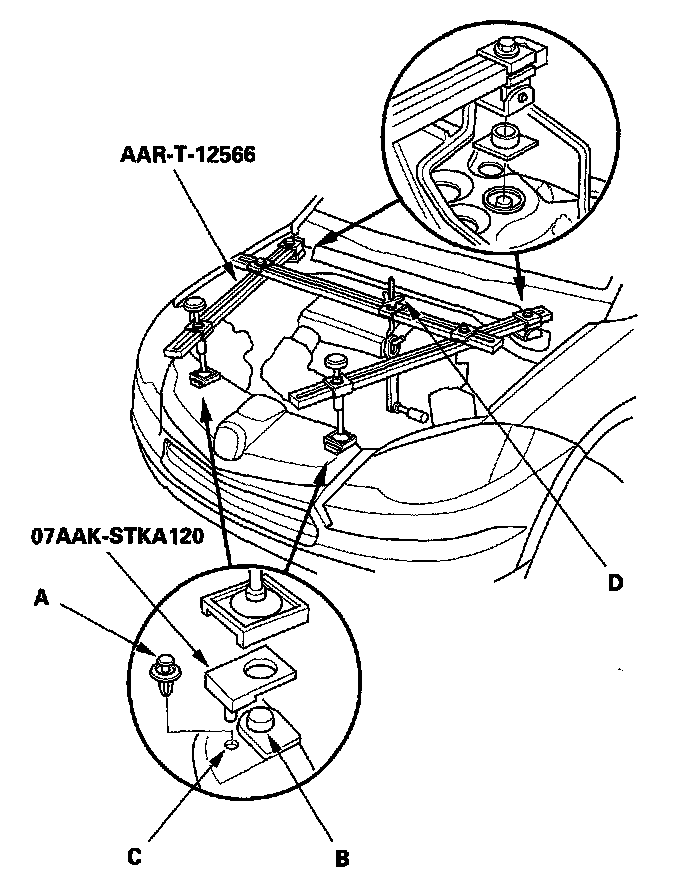 AAR-T-12566

07AAK-STKA120

A

D

C

B