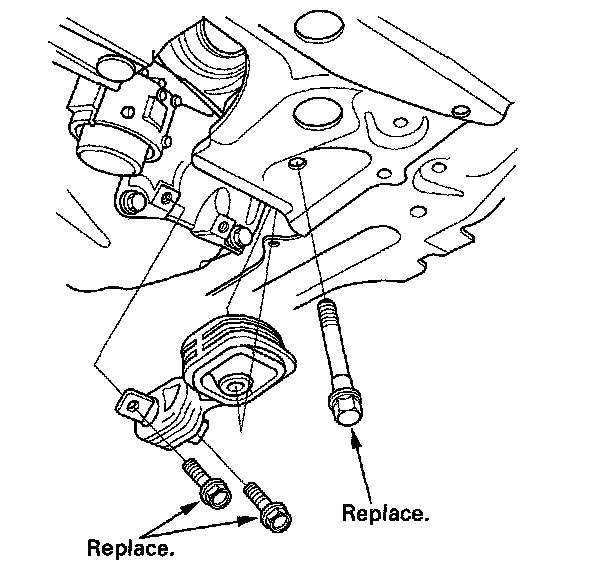 Replace.

Replace.