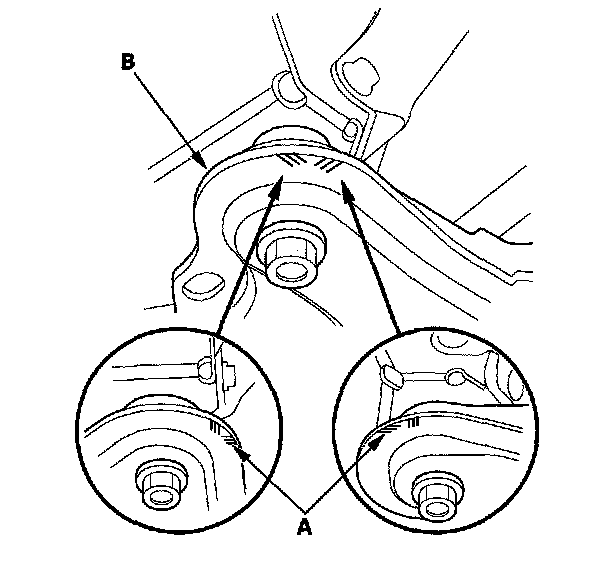 B

A