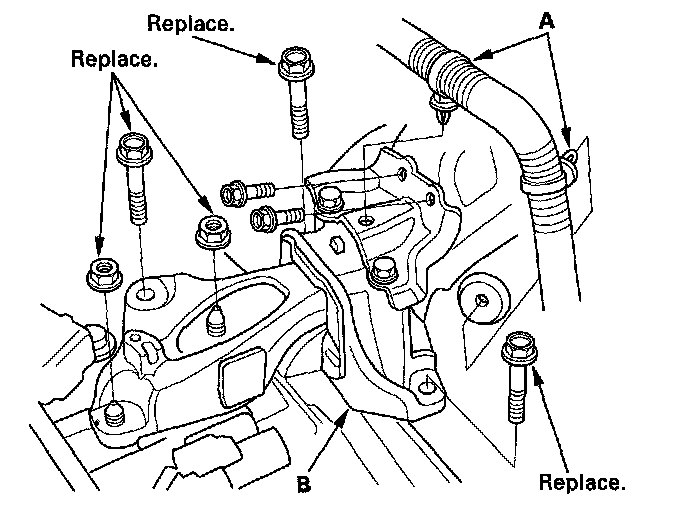 Replace.
A
Replace.
B
Replace.