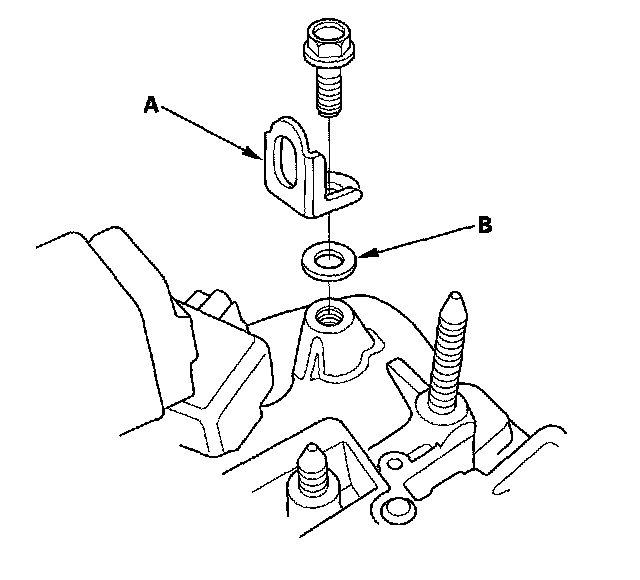 A

B