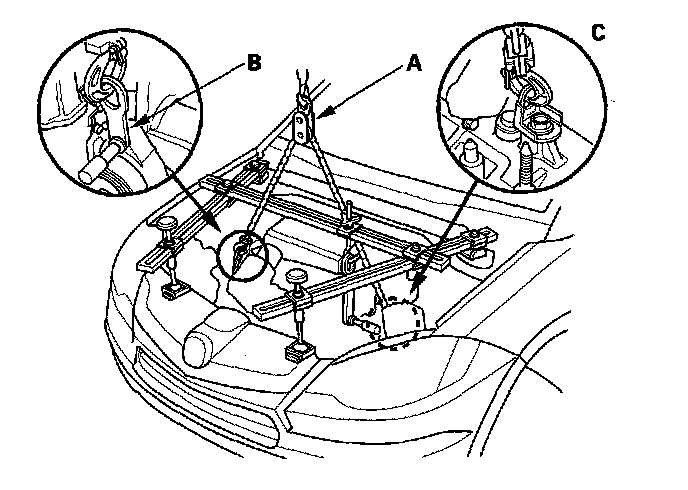 B
A
C