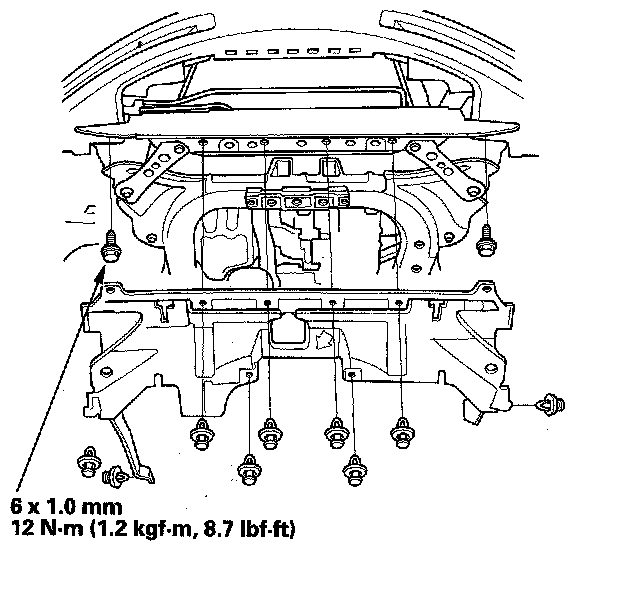 6 x 1.0 mm
12 N·m (1.2 kgf·m, 8.7 lbf·ft)