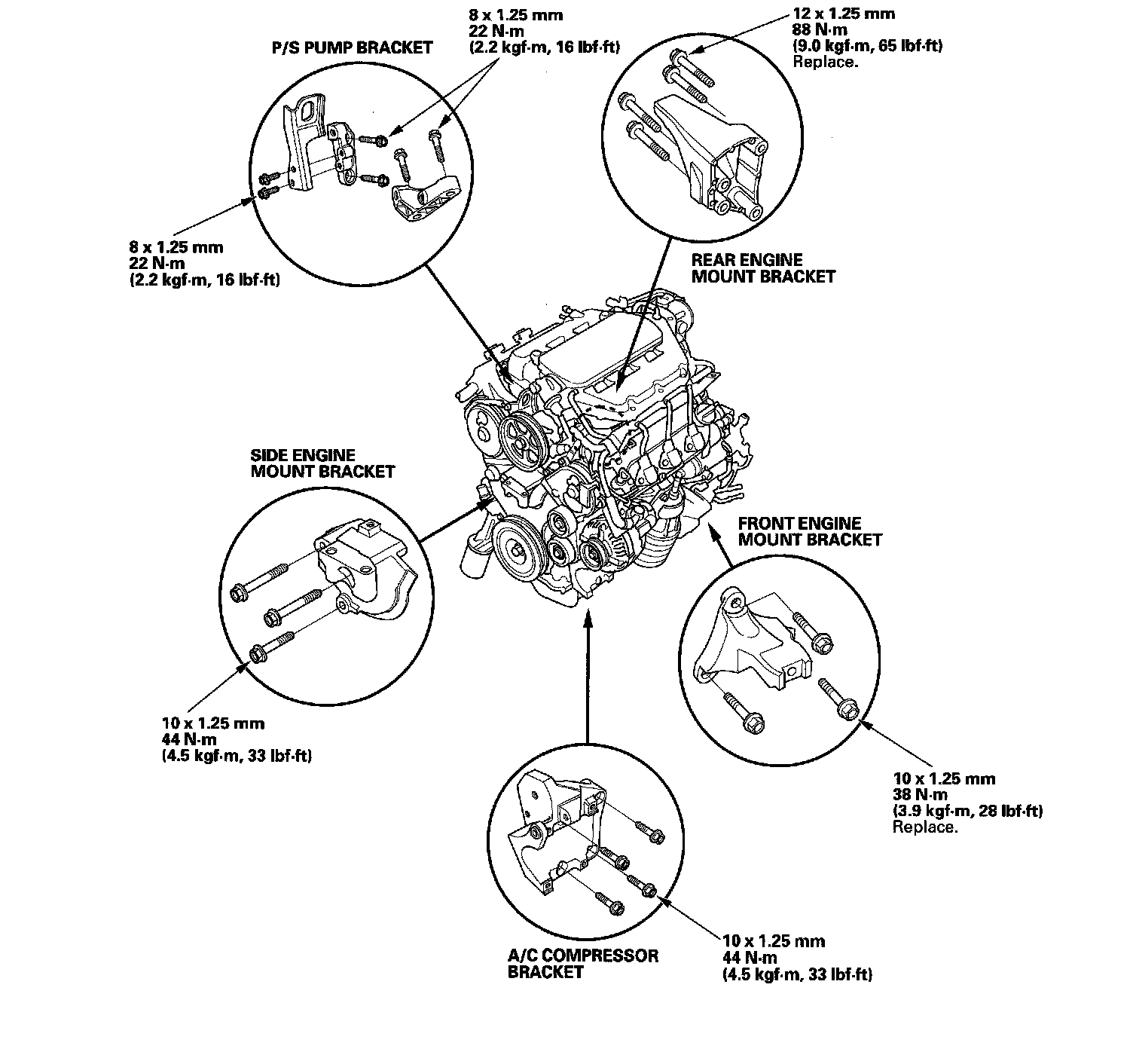 8 x 1.25 mm
22 N·m
(2.2 kgf·m, 16 lbf·ft)

P/S PUMP BRACKET

12 x 1.25 mm
88 N·m
(9.0 kgf·m, 65 lbf·ft)
Replace.

8 x 1.25 mm
22 N·m
(2.2 kgf·m, 16 lbf·ft)

REAR ENGINE
MOUNT BRACKET

SIDE ENGINE
MOUNT BRACKET

FRONT ENGINE
MOUNT BRACKET

10 x 1.25 mm
44 N·m
(4.5 kgf·m, 33 lbf·ft)

10 x 1.25 mm
38 N·m
(3.9 kgf·m, 28 lbf·ft)
Replace.

A/C COMPRESSOR
BRACKET

10 x 1.25 mm
44 N·m
(4.5 kgf·m, 33 lbf·ft)