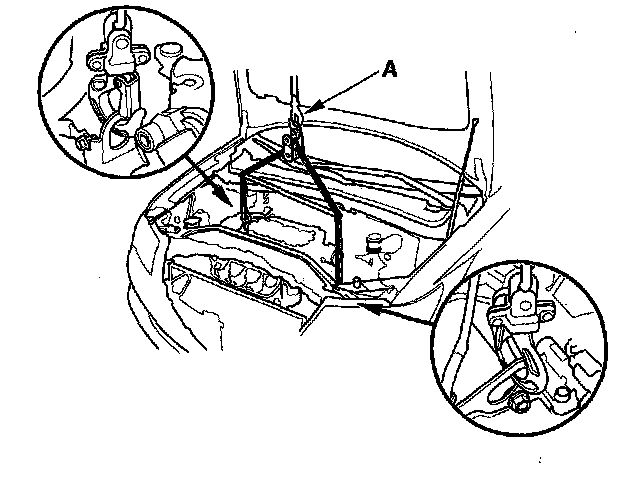 A