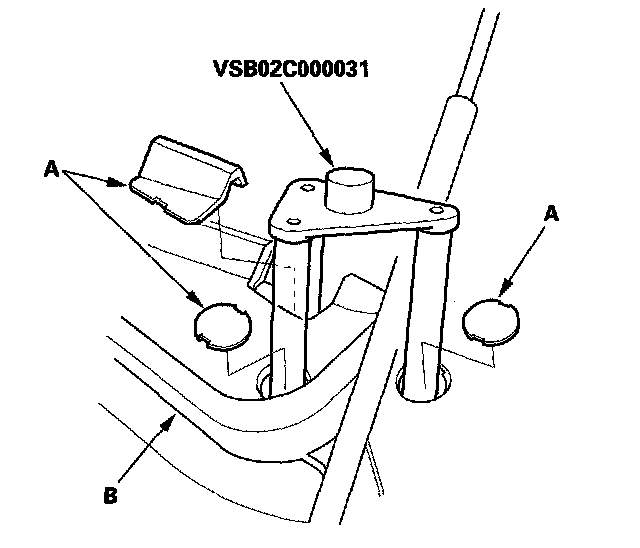 VSB02C000031

A

A

B